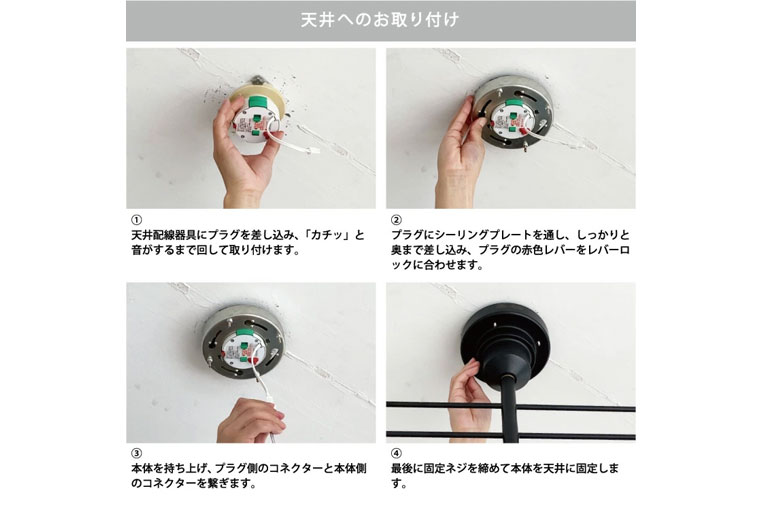 天井へのお取り付け

①
天井配線器具にプラグを差し込み、「カチッ」と音がするまで回して取り付けます。

②
プラグにシーリングプレートを通し、しっかりと奥まで差し込み、プラグの赤色レバーをレバーロックに合わせます。

③
本体を持ち上げ、プラグ側のコネクターと本体側のコネクターを繋ぎます。

④
最後に固定ネジを締めて本体を天井に固定します。