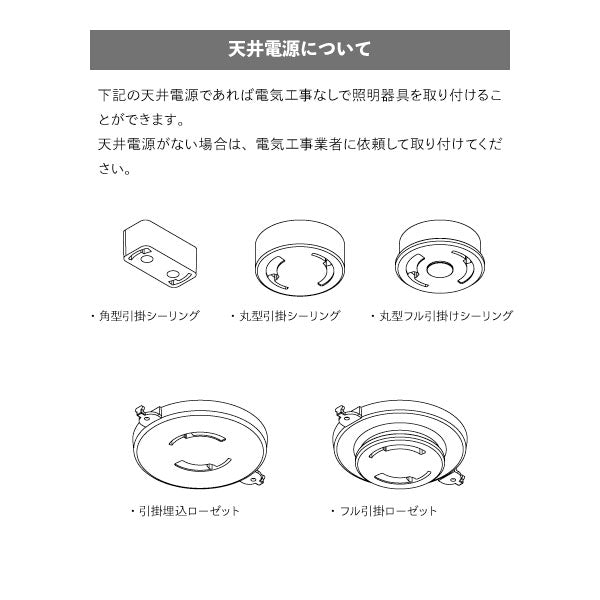 天井電源について

下記の天井電源であれば電気工事なしで照明器具を取り付けることができます。
天井電源がない場合は、電気工事業者に依頼して取り付けてください。

・角型引掛シーリング

・丸型引掛シーリング

・丸型フル引掛けシーリング

・引掛埋込ローゼット

・フル引掛ローゼット