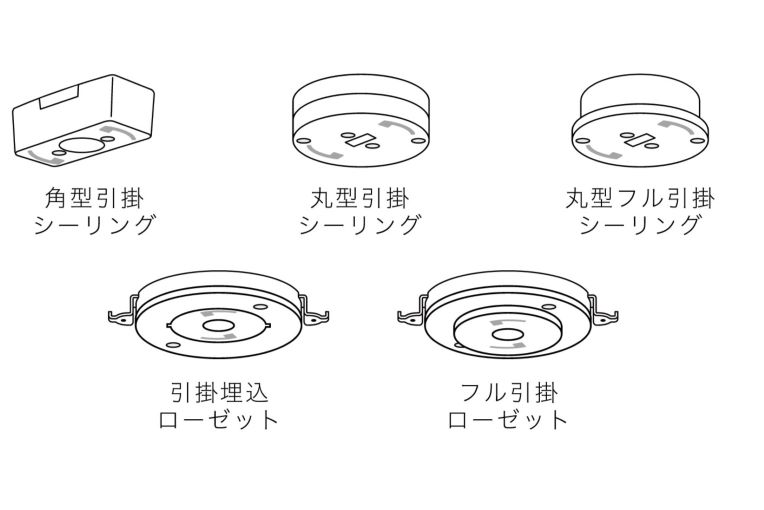 角型引掛
シーリング

丸型引掛
シーリング

丸型フル引掛
シーリング

引掛埋込
ローゼット

フル引掛
ローゼット