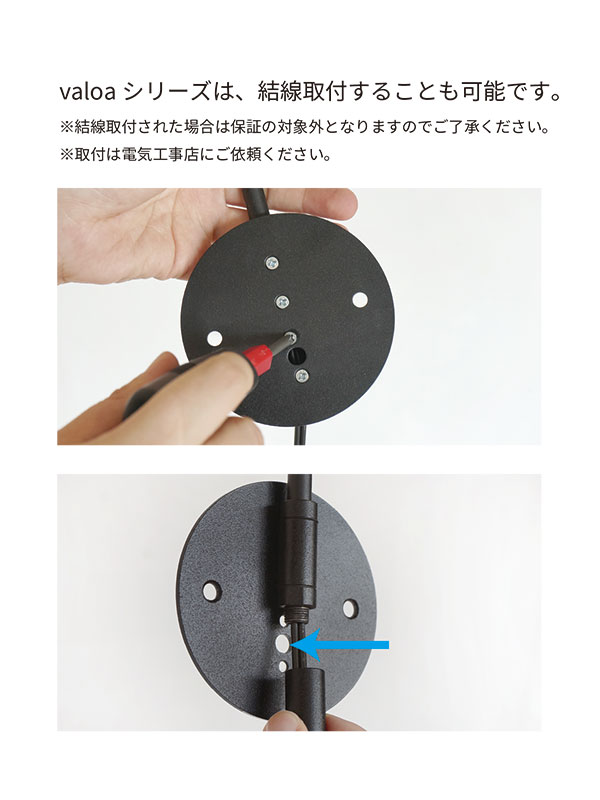 valoa シリーズは、結線取付することも可能です。

※結線取付された場合は保証の対象外となりますのでご了承ください。

※取付は電気工事店にご依頼ください。