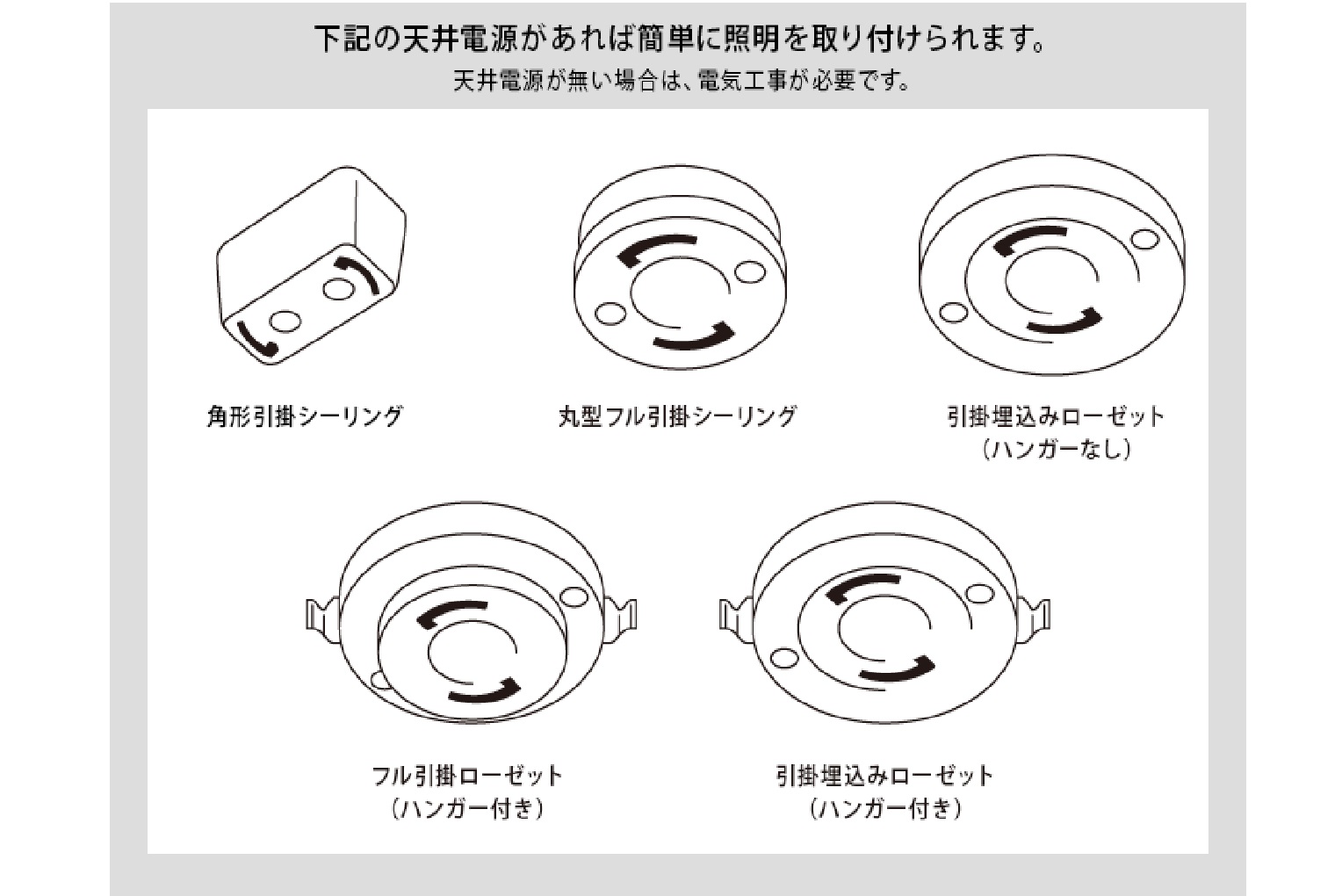 下記の天井電源があれば簡単に照明を取り付けられます。
天井電源が無い場合は、電気工事が必要です。

角形引掛シーリング

丸型フル引掛シーリング

引掛埋込みローゼット
（ハンガーなし）

フル引掛ローゼット
（ハンガー付き）

引掛埋込みローゼット
（ハンガー付き）