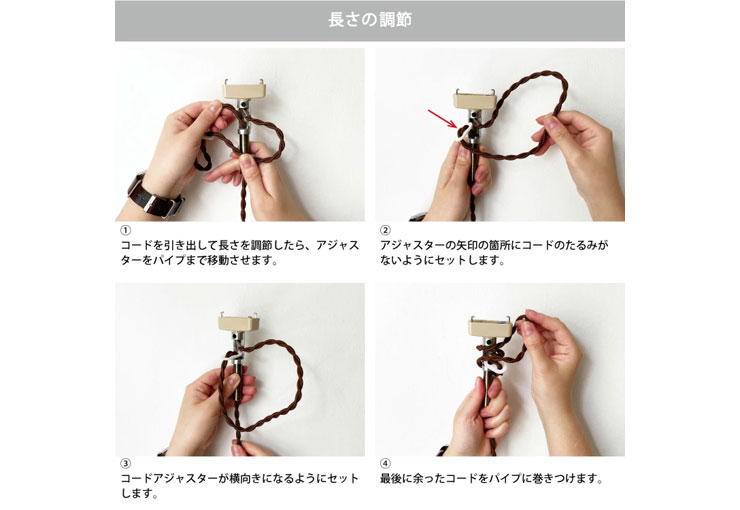 長さの調節

①
コードを引き出して長さを調節したら、アジャスターをパイプまで移動させます。

②
アジャスターの矢印の箇所にコードのたるみがないようにセットします。

③
コードアジャスターが横向きになるようにセットします。

④
最後に余ったコードをパイプに巻きつけます。