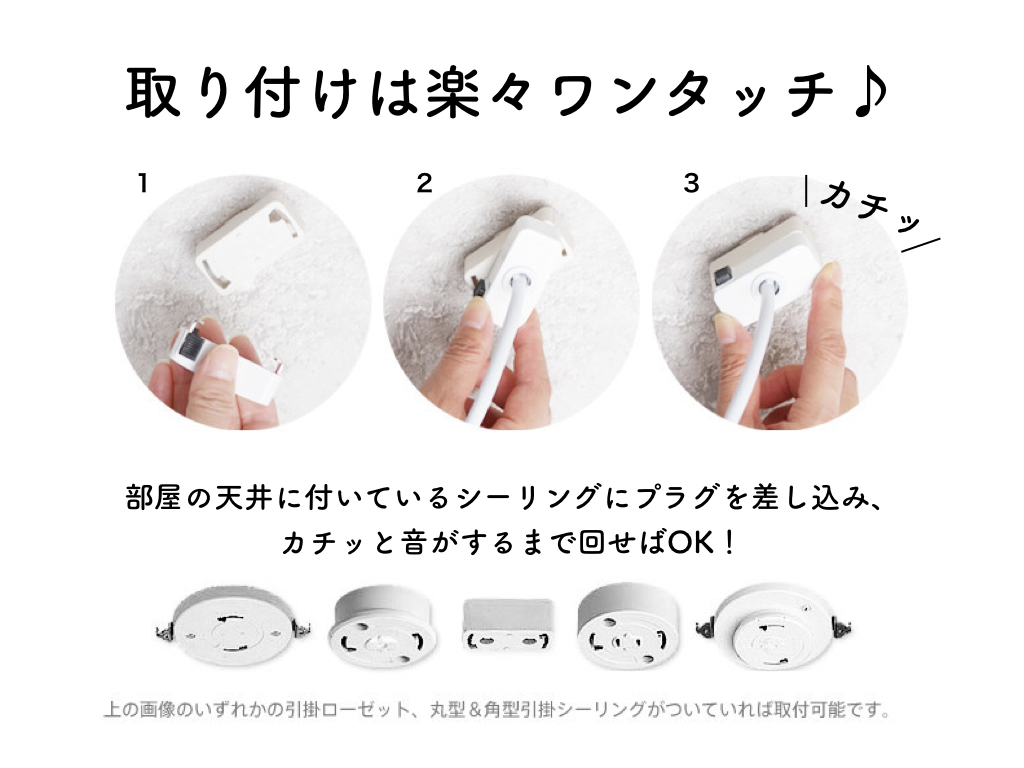 取り付けは楽々ワンタッチ♪

1

2

3

カチッ

部屋の天井に付いているシーリングにプラグを差し込み、
カチッと音がするまで回せばOK！

上の画像のいずれかの引掛ローゼット、丸型&角型引掛シーリングがついていれば取付可能です。